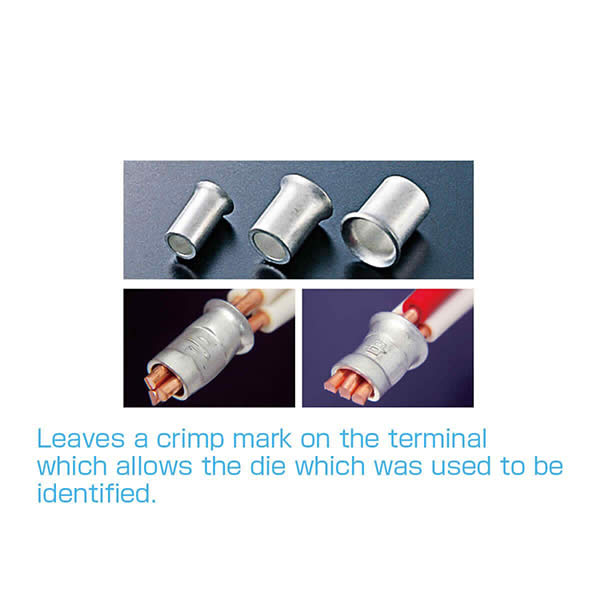 Leaves a crimp mark on the terminal which allows the die which was used to be identified.