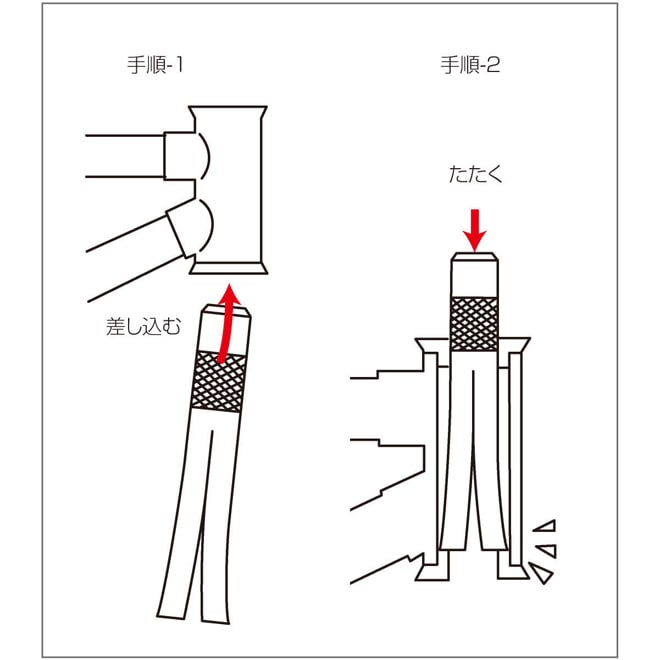 手順-1

差し込む

手順-2

たたく