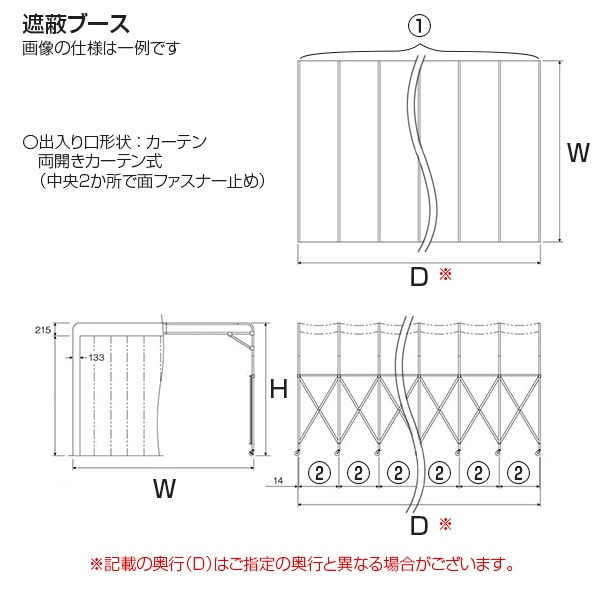 遮蔽ブース
画像の仕様は一例です

○出入り口形状：カーテン
両開きカーテン式
（中央2か所で面ファスナー止め）

①

W

D ※

215

133

H

W

14

② ② ② ② ② ②

D ※

※記載の奥行（D）はご指定の奥行と異なる場合がございます。